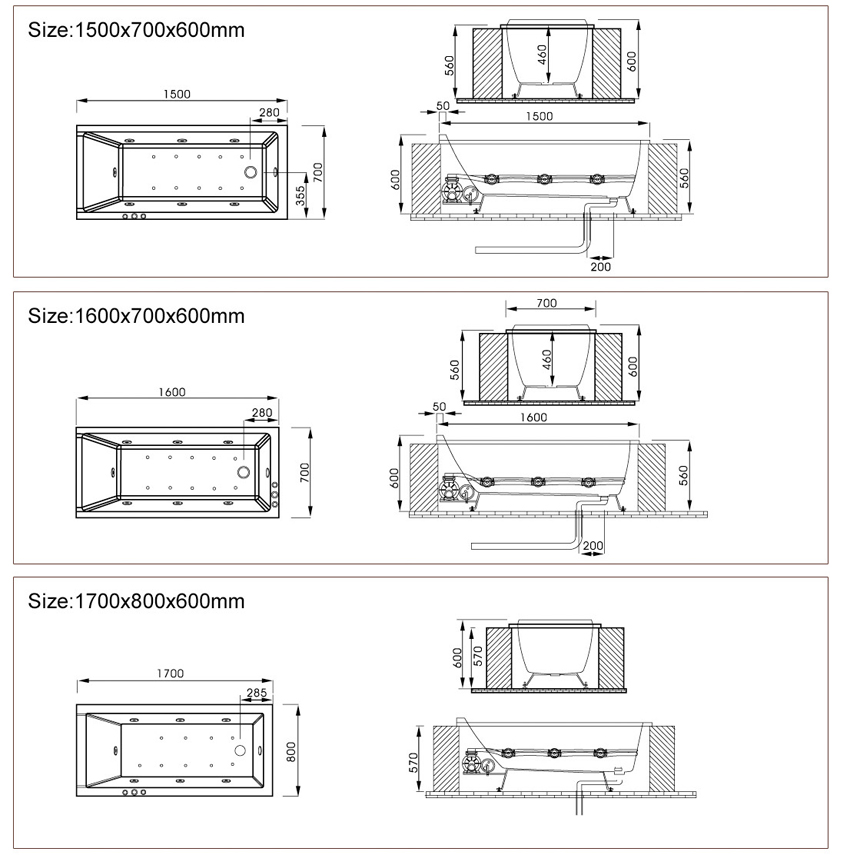 Size:1500x700x600mm

1500
280
700
355

560
460
600
50
1500
600
560
200

Size:1600x700x600mm

1600
280
700

700
560
460
600
50
1600
600
560
200

Size:1700x800x600mm

1700
285
800

600
570

570